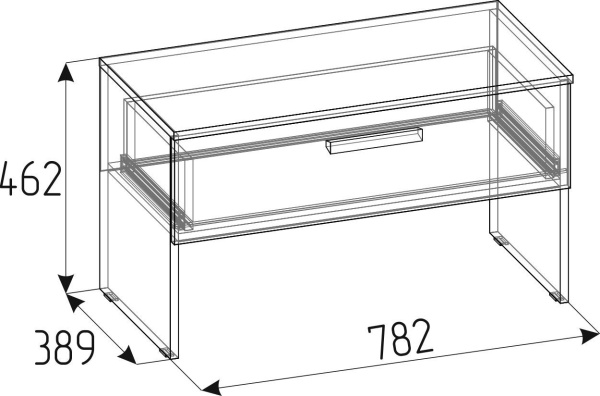 462

389

782